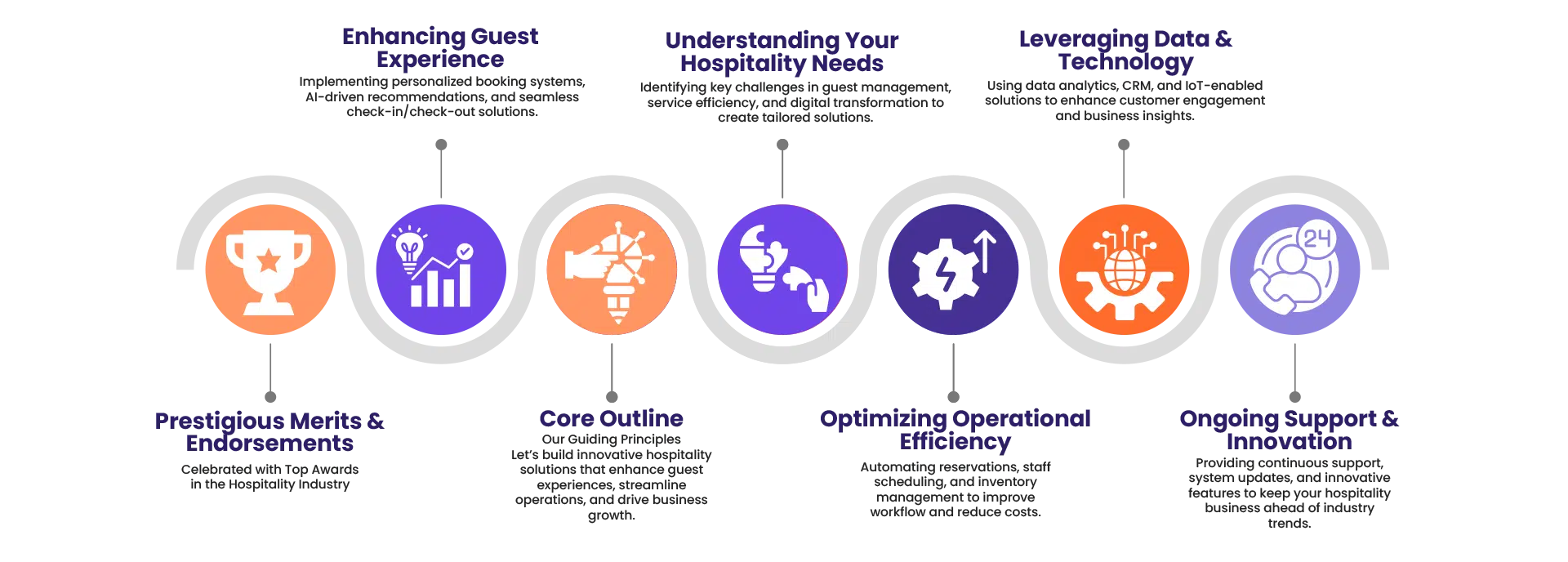 Enhancing Guest Experience
Implementing personalized booking systems, AI-driven recommendations, and seamless check-in/check-out solutions.

Understanding Your Hospitality Needs
Identifying key challenges in guest management, service efficiency, and digital transformation to create tailored solutions.

Leveraging Data & Technology
Using data analytics, CRM, and IoT-enabled solutions to enhance customer engagement and business insights.

24

Prestigious Merits & Endorsements
Celebrated with Top Awards in the Hospitality Industry

Core Outline
Our Guiding Principles
Let's build innovative hospitality solutions that enhance guest experiences, streamline operations, and drive business growth.

Optimizing Operational Efficiency
Automating reservations, staff scheduling, and inventory management to improve workflow and reduce costs.

Ongoing Support & Innovation
Providing continuous support, system updates, and innovative features to keep your hospitality business ahead of industry trends.